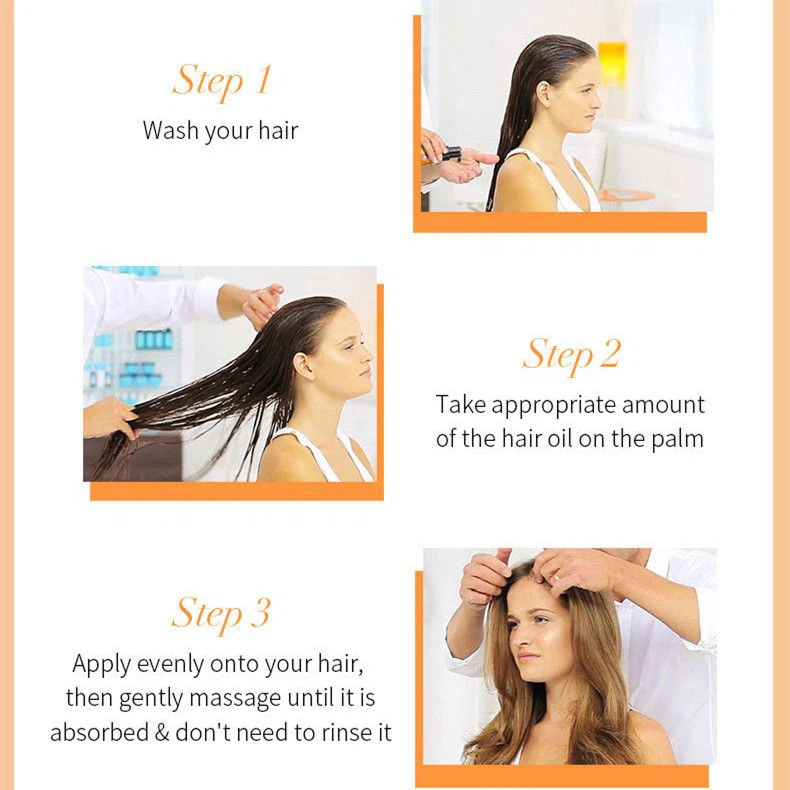 Step 1
Wash your hair

Step 2
Take appropriate amount of the hair oil on the palm

Step 3
Apply evenly onto your hair, then gently massage until it is absorbed & don't need to rinse it